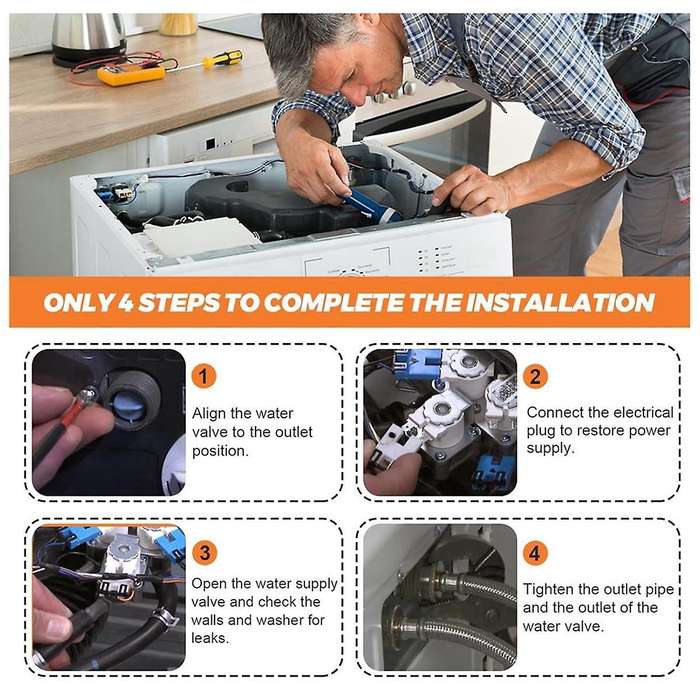 ONLY 4 STEPS TO COMPLETE THE INSTALLATION

1
Align the water valve to the outlet position.

2
Connect the electrical plug to restore power supply.

3
Open the water supply valve and check the walls and washer for leaks.

4
Tighten the outlet pipe and the outlet of the water valve.