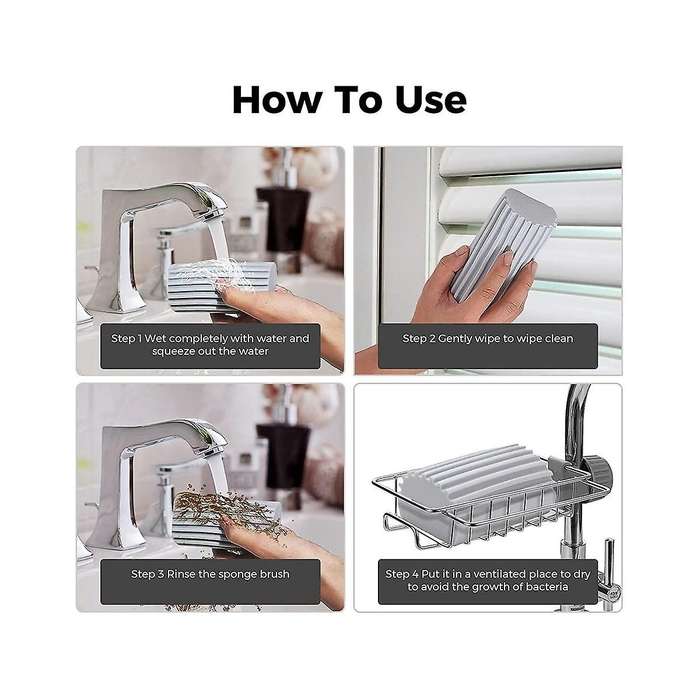 How To Use

Step 1 Wet completely with water and squeeze out the water

Step 2 Gently wipe to wipe clean

Step 3 Rinse the sponge brush

Step 4 Put it in a ventilated place to dry to avoid the growth of bacteria