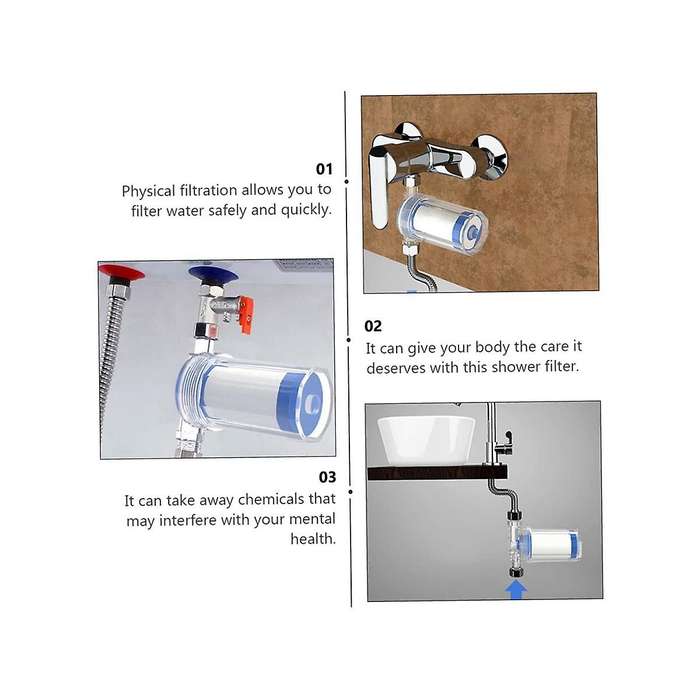 01
Physical filtration allows you to filter water safely and quickly.

02
It can give your body the care it deserves with this shower filter.

03
It can take away chemicals that may interfere with your mental health.