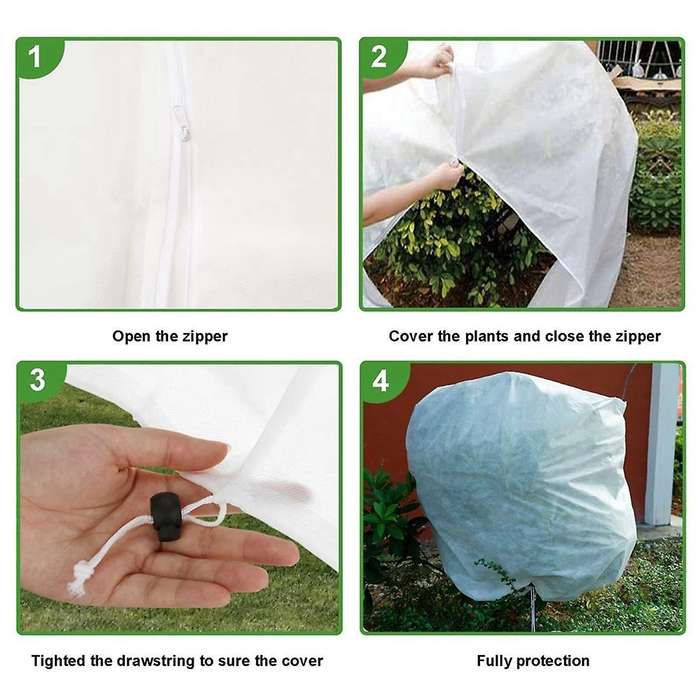 1

Open the zipper

2

Cover the plants and close the zipper

3

Tighted the drawstring to sure the cover

4

Fully protection