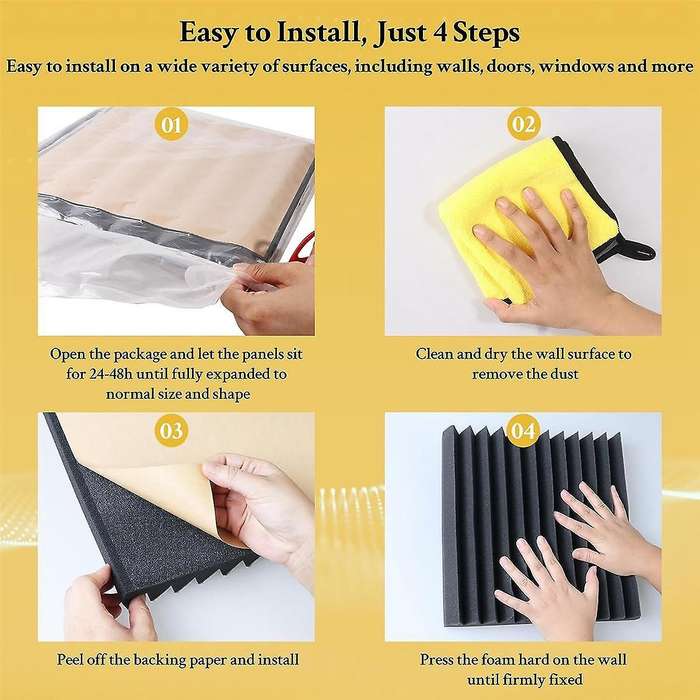 Easy to Install, Just 4 Steps

Easy to install on a wide variety of surfaces, including walls, doors, windows and more

01

Open the package and let the panels sit for 24-48h until fully expanded to normal size and shape

02

Clean and dry the wall surface to remove the dust

03

Peel off the backing paper and install

04

Press the foam hard on the wall until firmly fixed