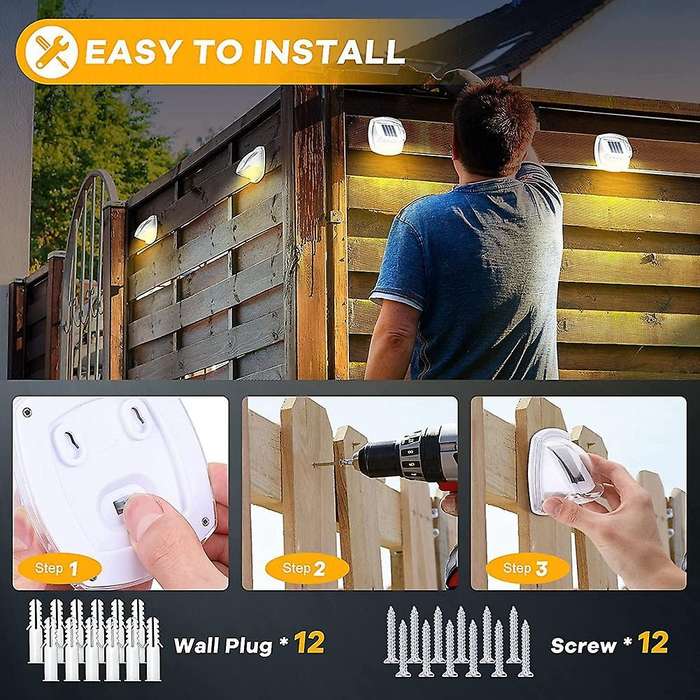 EASY TO INSTALL

Step 1

Step 2

Step 3

Wall Plug * 12

Screw * 12