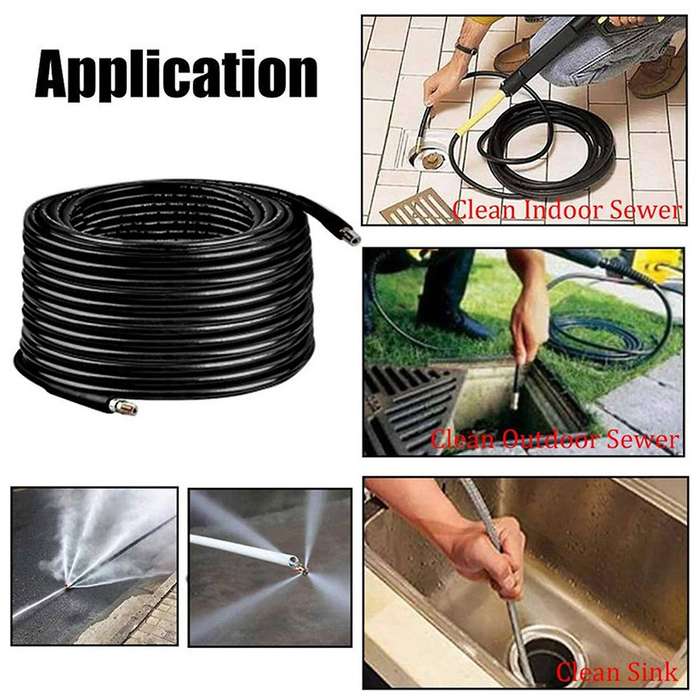 Application

Clean Indoor Sewer

Clean Outdoor Sewer

Clean Sink