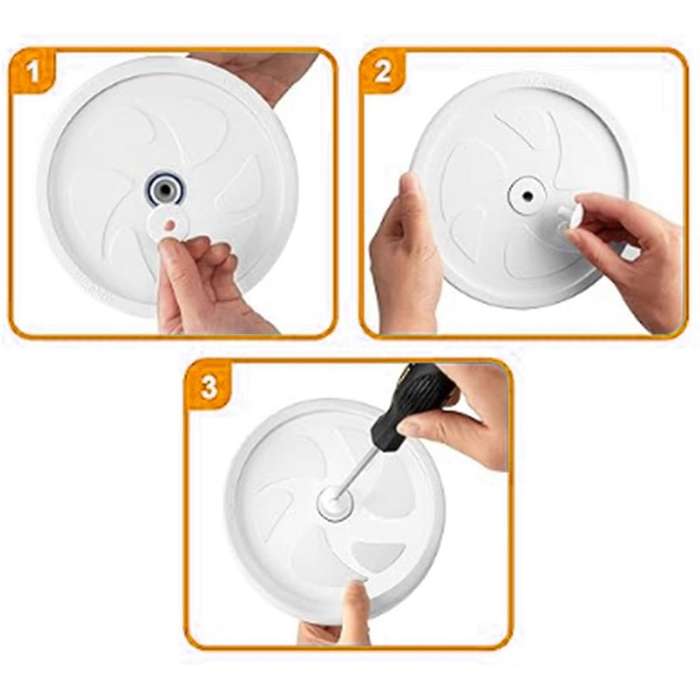 1

2

3