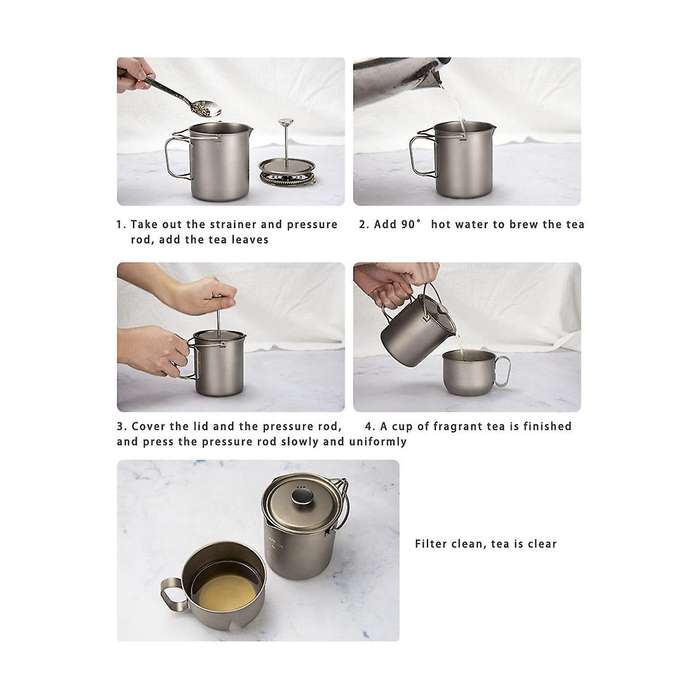 1. Take out the strainer and pressure rod, add the tea leaves

2. Add 90° hot water to brew the tea

3. Cover the lid and the pressure rod, and press the pressure rod slowly and uniformly

4. A cup of fragrant tea is finished

Filter clean, tea is clear