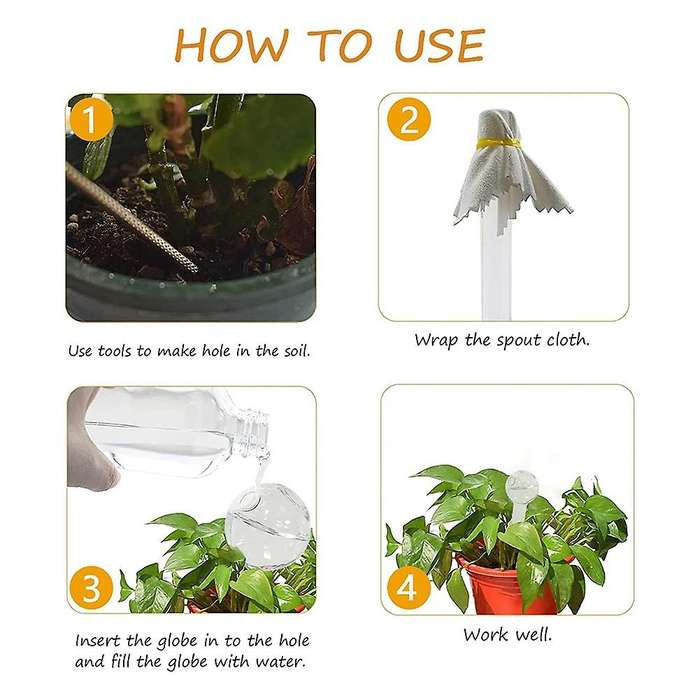 HOW TO USE

1

Use tools to make hole in the soil.

2

Wrap the spout cloth.

3

Insert the globe in to the hole and fill the globe with water.

4

Work well.