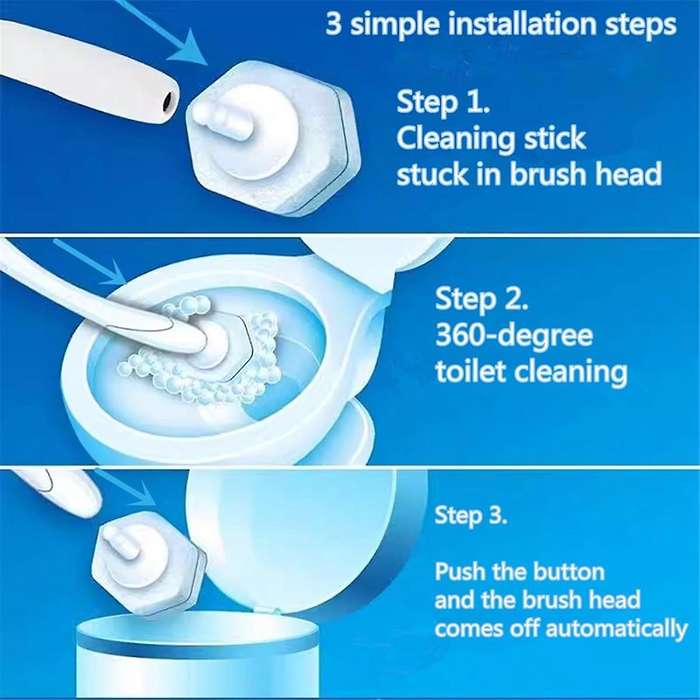 3 simple installation steps

Step 1.
Cleaning stick stuck in brush head

Step 2.
360-degree toilet cleaning

Step 3.

Push the button and the brush head comes off automatically