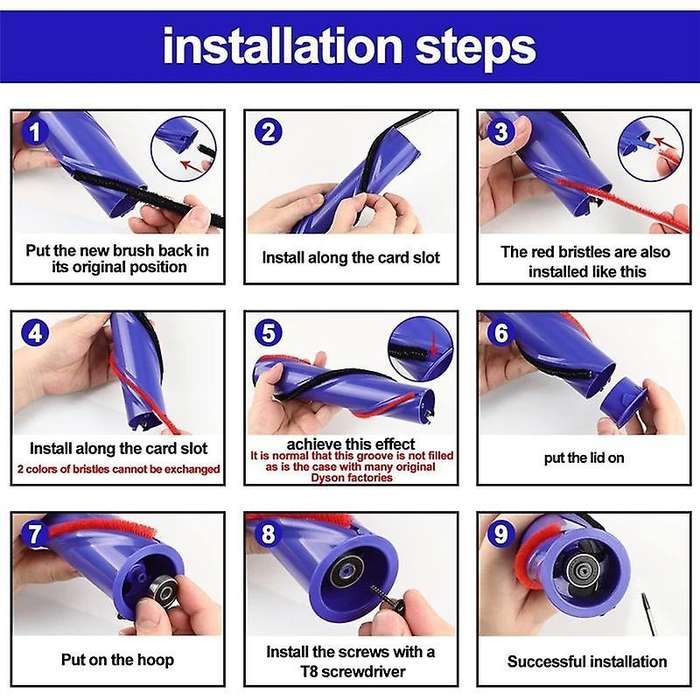 installation steps

1
Put the new brush back in its original position

2
Install along the card slot

3
The red bristles are also installed like this

4
Install along the card slot
2 colors of bristles cannot be exchanged

5
achieve this effect
It is normal that this groove is not filled as is the case with many original Dyson factories

6
put the lid on

7
Put on the hoop

8
Install the screws with a T8 screwdriver

9
Successful installation