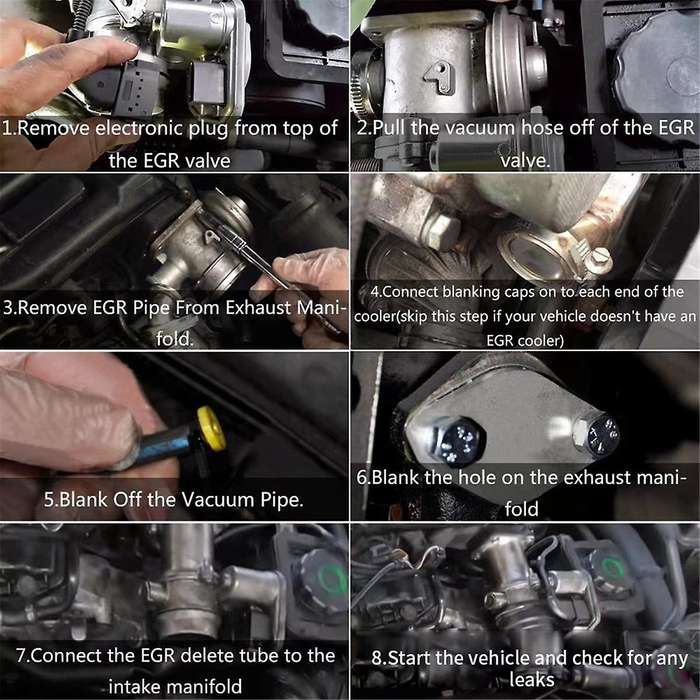 1.Remove electronic plug from top of the EGR valve

2.Pull the vacuum hose off of the EGR valve.

3.Remove EGR Pipe From Exhaust Manifold.

4.Connect blanking caps on to each end of the cooler(skip this step if your vehicle doesn't have an EGR cooler)

5.Blank Off the Vacuum Pipe.

6.Blank the hole on the exhaust manifold

7.Connect the EGR delete tube to the intake manifold

8.Start the vehicle and check for any leaks