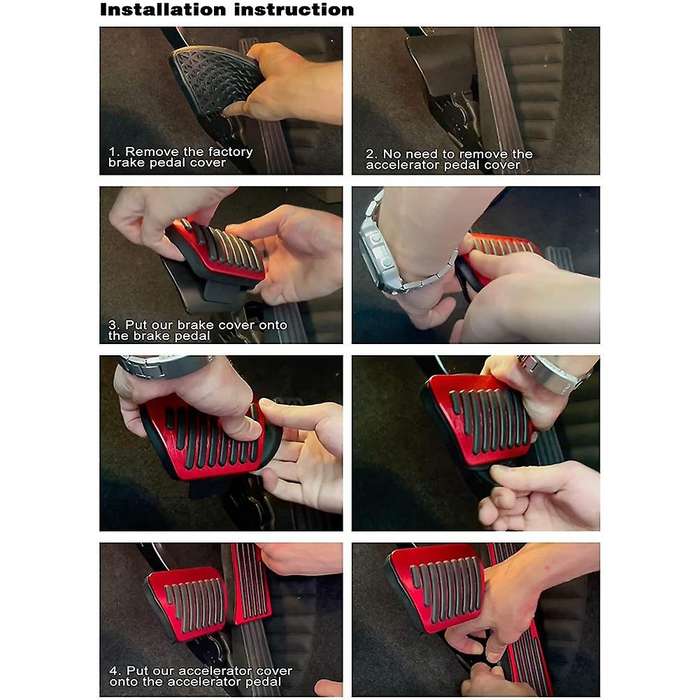 Installation instruction

1. Remove the factory brake pedal cover

2. No need to remove the accelerator pedal cover

3. Put our brake cover onto the brake pedal

4. Put our accelerator cover onto the accelerator pedal