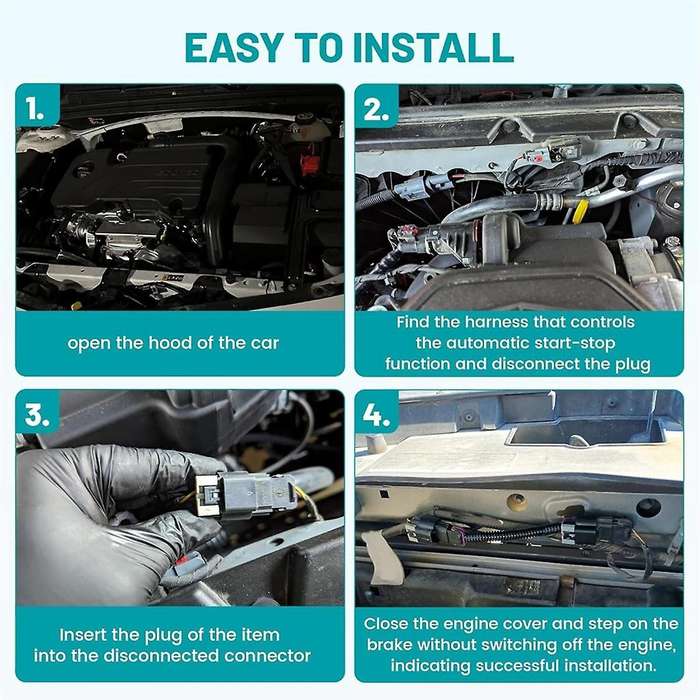 EASY TO INSTALL

1.

open the hood of the car

2.

Find the harness that controls the automatic start-stop function and disconnect the plug

3.

Insert the plug of the item into the disconnected connector

4.

Close the engine cover and step on the brake without switching off the engine, indicating successful installation.