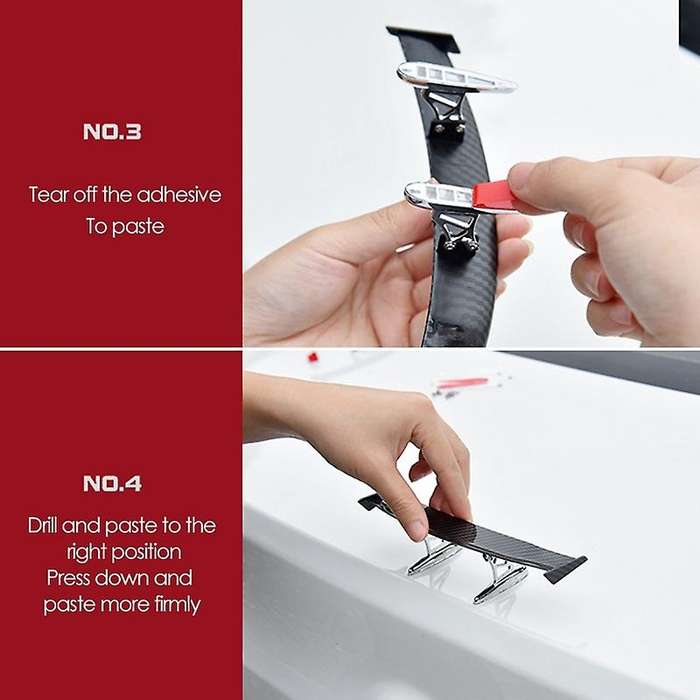 NO.3

Tear off the adhesive
To paste

NO.4

Drill and paste to the right position
Press down and paste more firmly