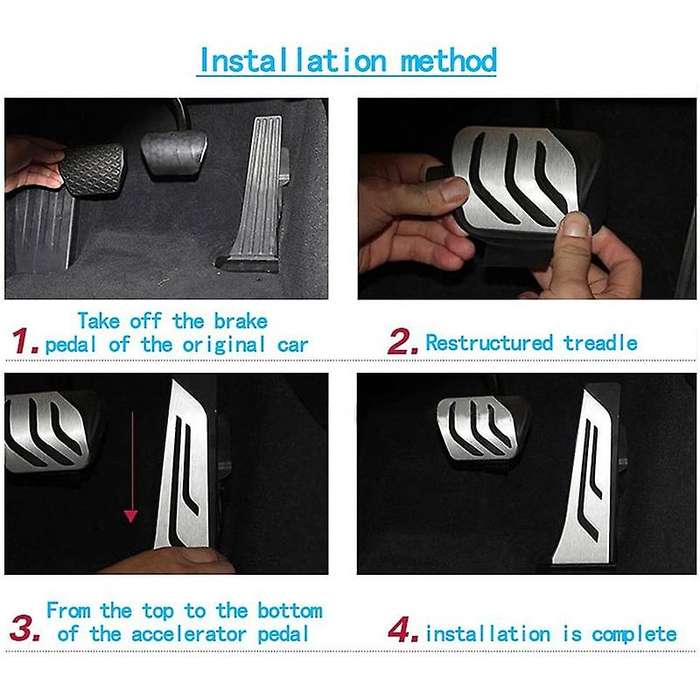 Installation method

1. Take off the brake pedal of the original car

2. Restructured treadle

3. From the top to the bottom of the accelerator pedal

4. installation is complete