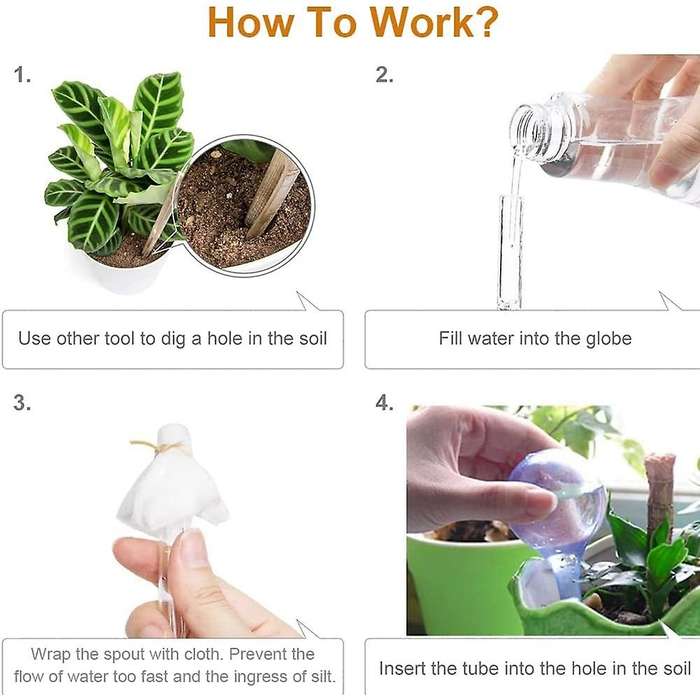 How To Work?

1.

Use other tool to dig a hole in the soil

2.

Fill water into the globe

3.

Wrap the spout with cloth. Prevent the flow of water too fast and the ingress of silt.

4.

Insert the tube into the hole in the soil