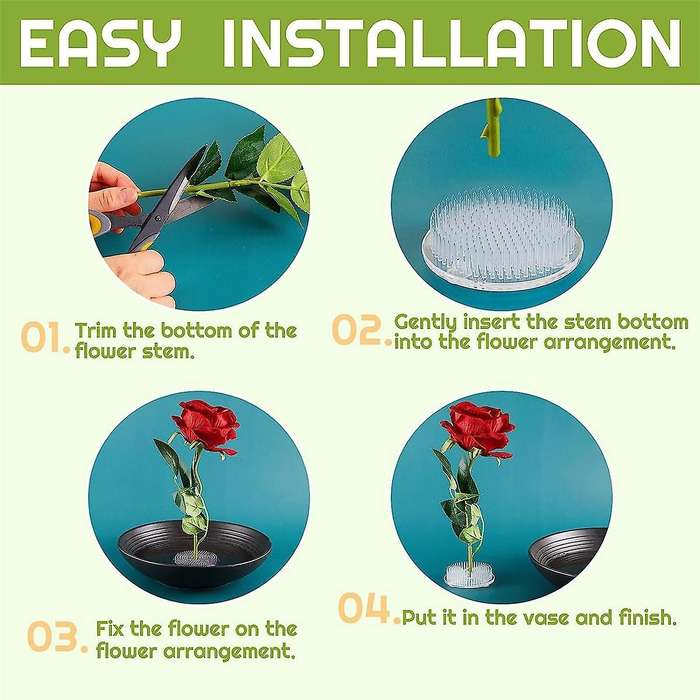 EASY INSTALLATION

01. Trim the bottom of the flower stem.

02. Gently insert the stem bottom into the flower arrangement.

03. Fix the flower on the flower arrangement.

04. Put it in the vase and finish.