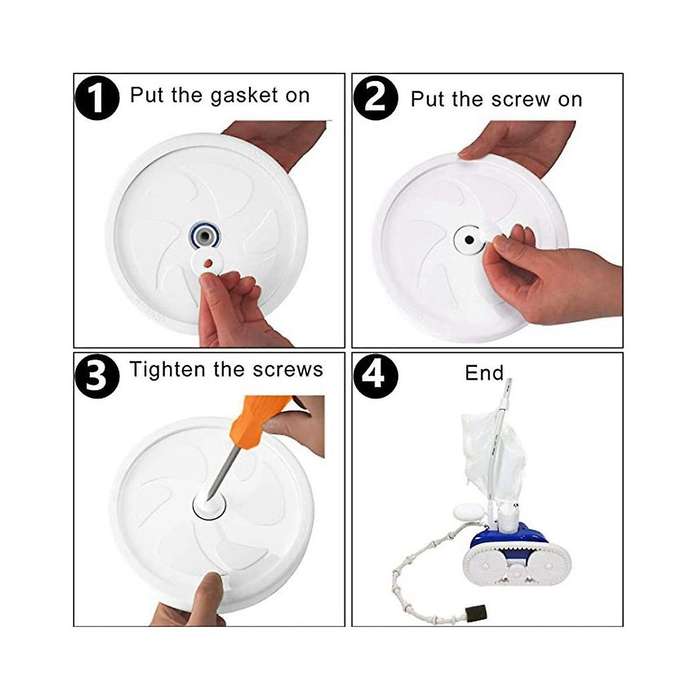 1 Put the gasket on

2 Put the screw on

3 Tighten the screws

4 End