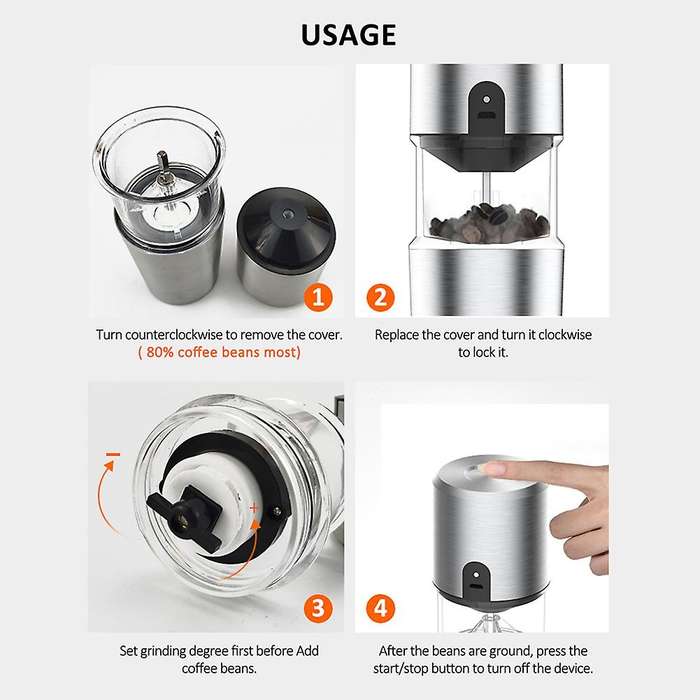 USAGE

1

Turn counterclockwise to remove the cover.
( 80% coffee beans most)

2

Replace the cover and turn it clockwise to lock it.

−

+

3

Set grinding degree first before Add coffee beans.

4

After the beans are ground, press the start/stop button to turn off the device.