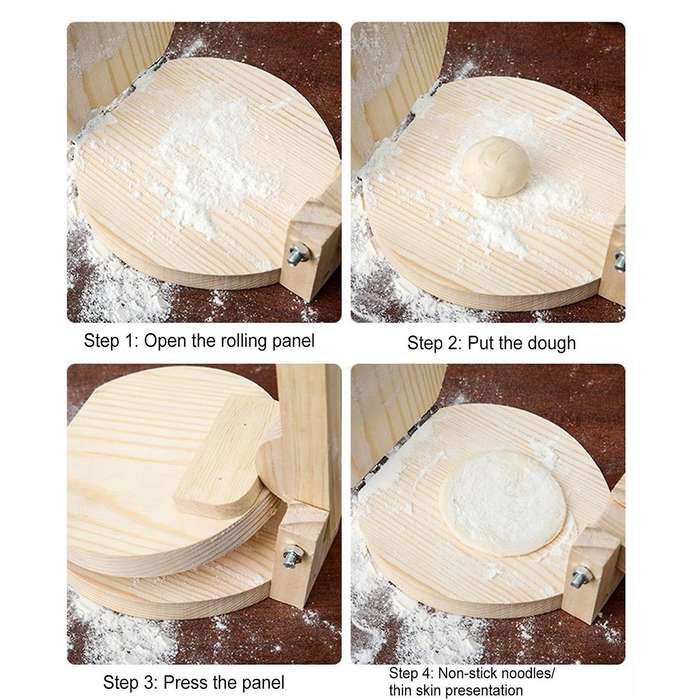 Step 1: Open the rolling panel

Step 2: Put the dough

Step 3: Press the panel

Step 4: Non-stick noodles/ thin skin presentation