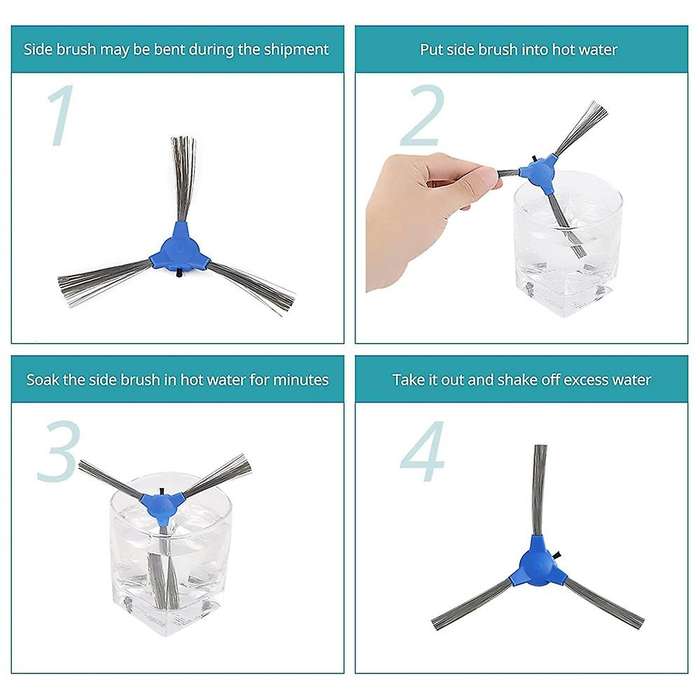 Side brush may be bent during the shipment

1

Put side brush into hot water

2

Soak the side brush in hot water for minutes

3

Take it out and shake off excess water

4