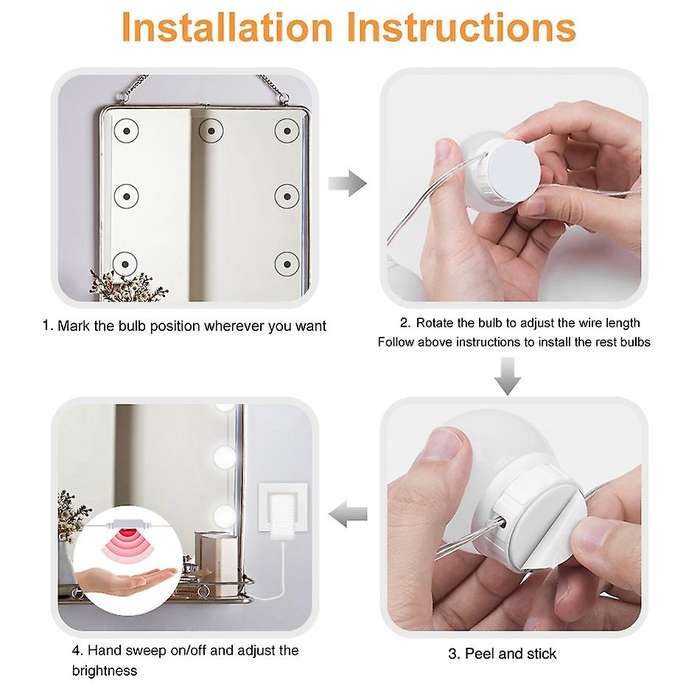 Installation Instructions

1. Mark the bulb position wherever you want

2. Rotate the bulb to adjust the wire length
Follow above instructions to install the rest bulbs

3. Peel and stick

4. Hand sweep on/off and adjust the brightness