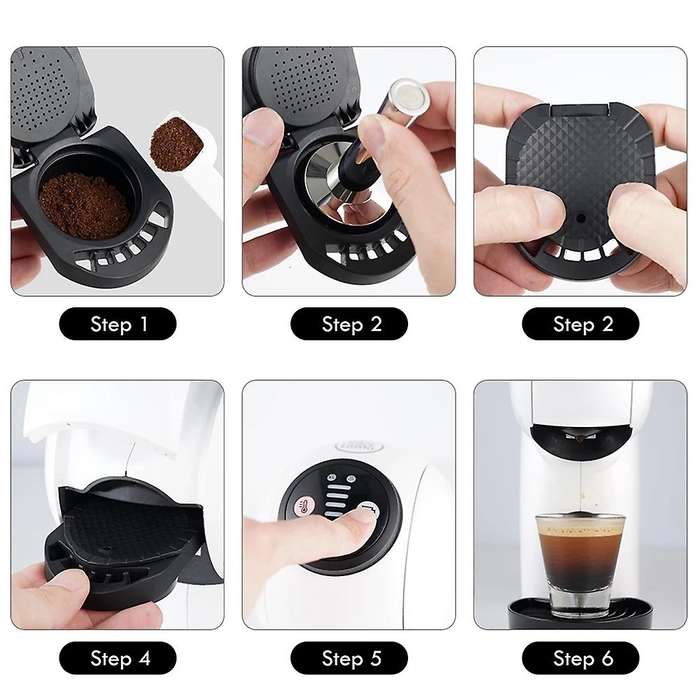 Step 1

Step 2

Step 2

Step 4

Step 5

Step 6