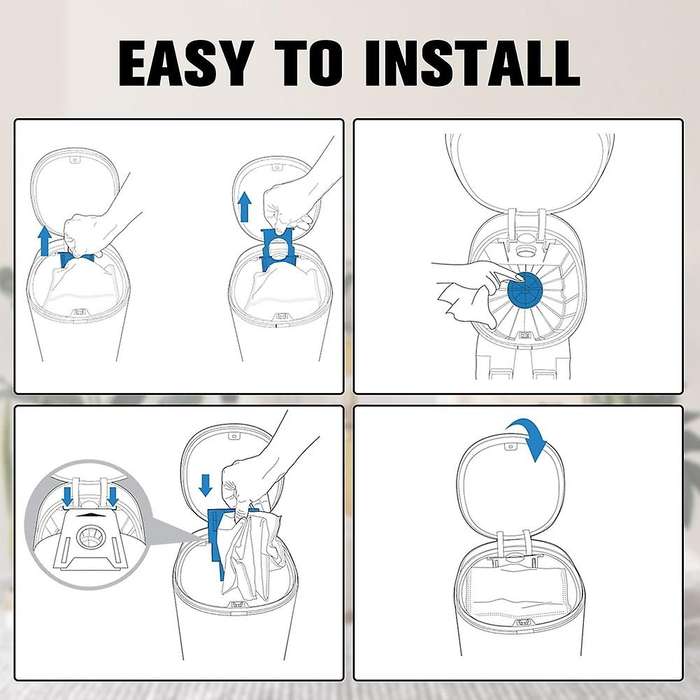 EASY TO INSTALL