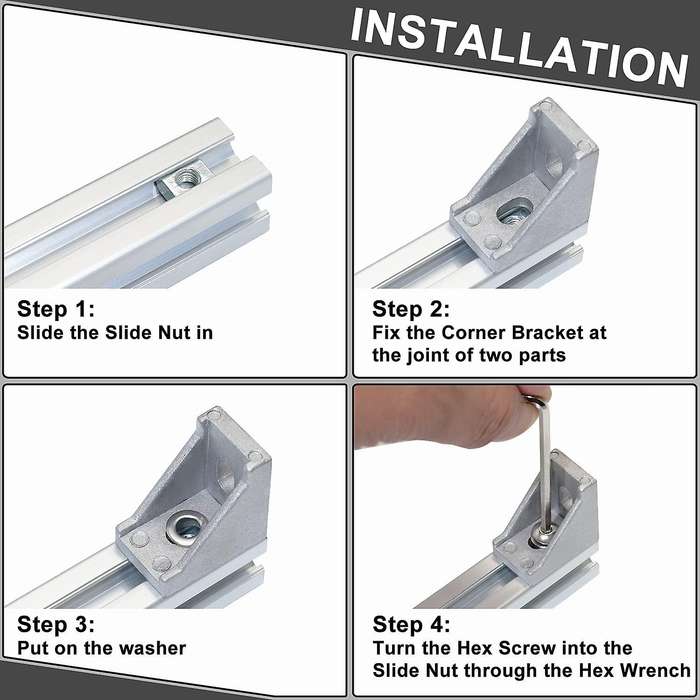 INSTALLATION

Step 1:
Slide the Slide Nut in

Step 2:
Fix the Corner Bracket at the joint of two parts

Step 3:
Put on the washer

Step 4:
Turn the Hex Screw into the Slide Nut through the Hex Wrench