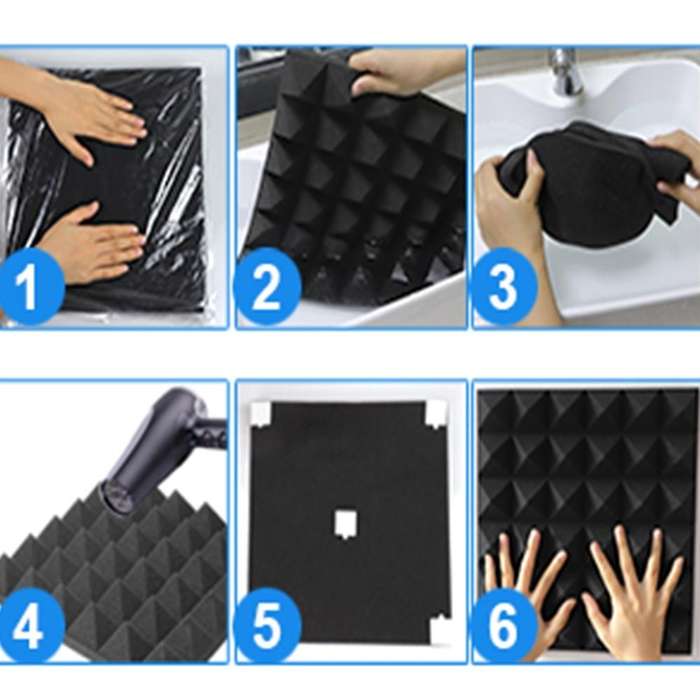 1

2

3

4

5

6