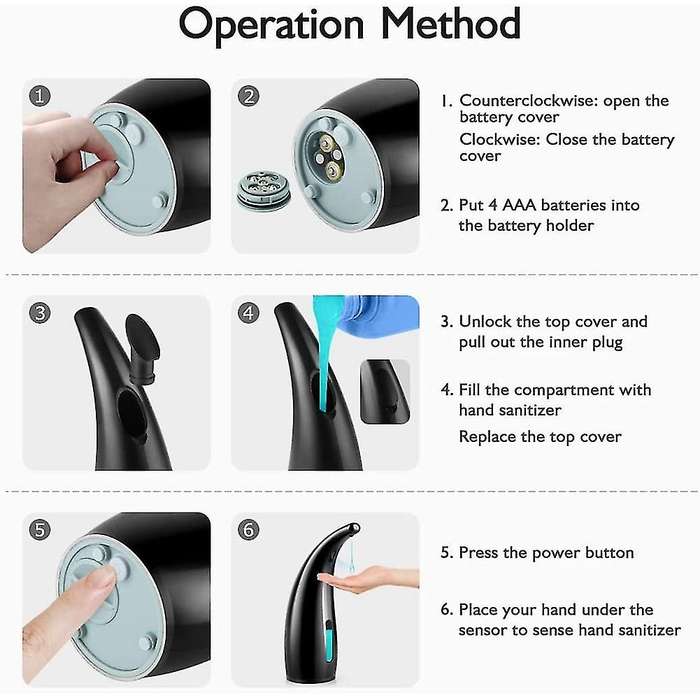 Operation Method

1

2

1. Counterclockwise: open the battery cover

Clockwise: Close the battery cover

2. Put 4 AAA batteries into the battery holder

3

4

3. Unlock the top cover and pull out the inner plug

4. Fill the compartment with hand sanitizer

Replace the top cover

5

6

5. Press the power button

6. Place your hand under the sensor to sense hand sanitizer