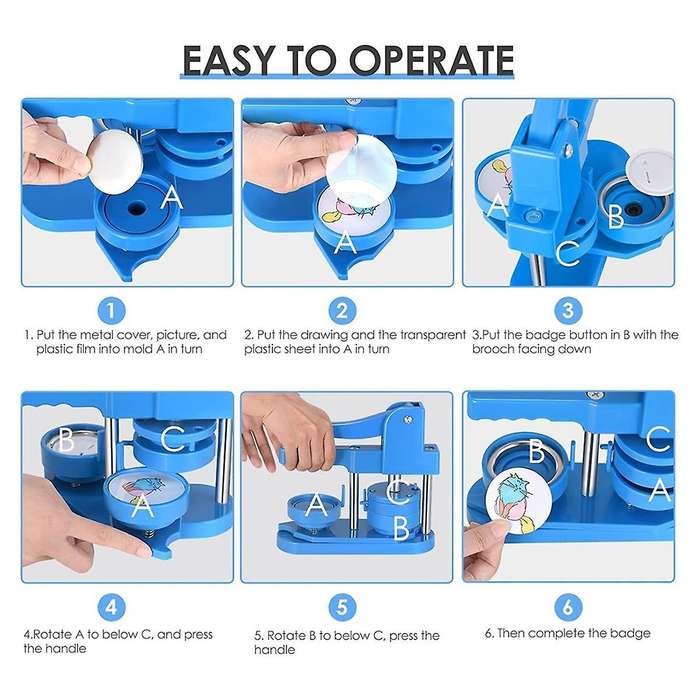 EASY TO OPERATE

A

A

A
B
C

1

1. Put the metal cover, picture, and plastic film into mold A in turn

2

2. Put the drawing and the transparent plastic sheet into A in turn

3

3.Put the badge button in B with the brooch facing down

B
C
A

A
C
B

B
C
A

4

4.Rotate A to below C, and press the handle

5

5. Rotate B to below C, press the handle

6

6. Then complete the badge