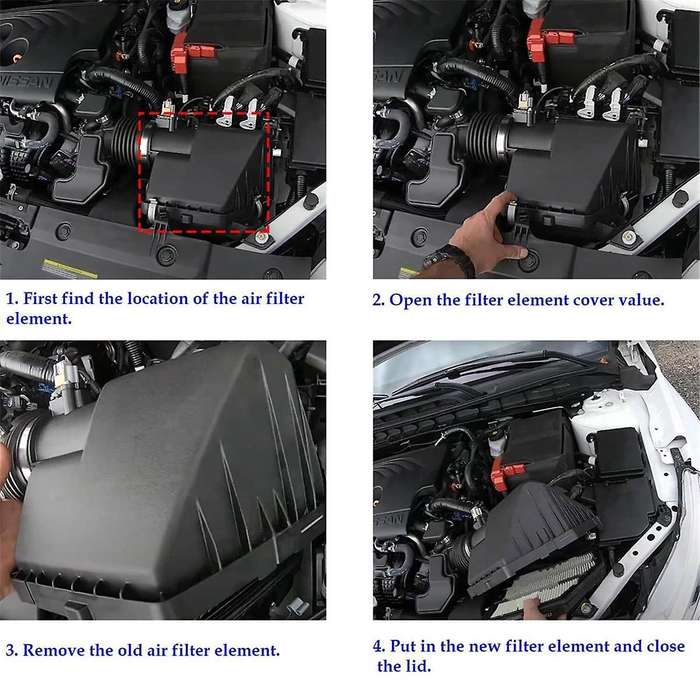 NISSAN

1. First find the location of the air filter element.

2. Open the filter element cover value.

3. Remove the old air filter element.

4. Put in the new filter element and close the lid.