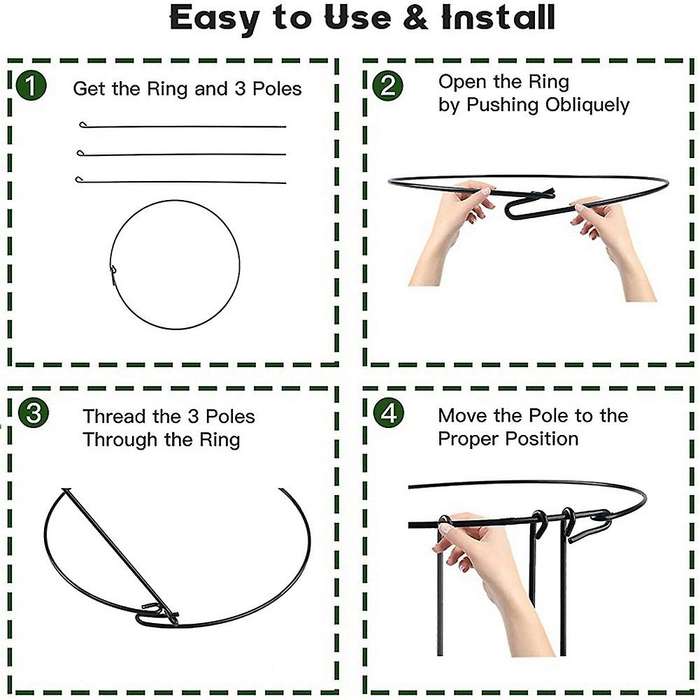 Easy to Use & Install

1 Get the Ring and 3 Poles

2 Open the Ring by Pushing Obliquely

3 Thread the 3 Poles Through the Ring

4 Move the Pole to the Proper Position