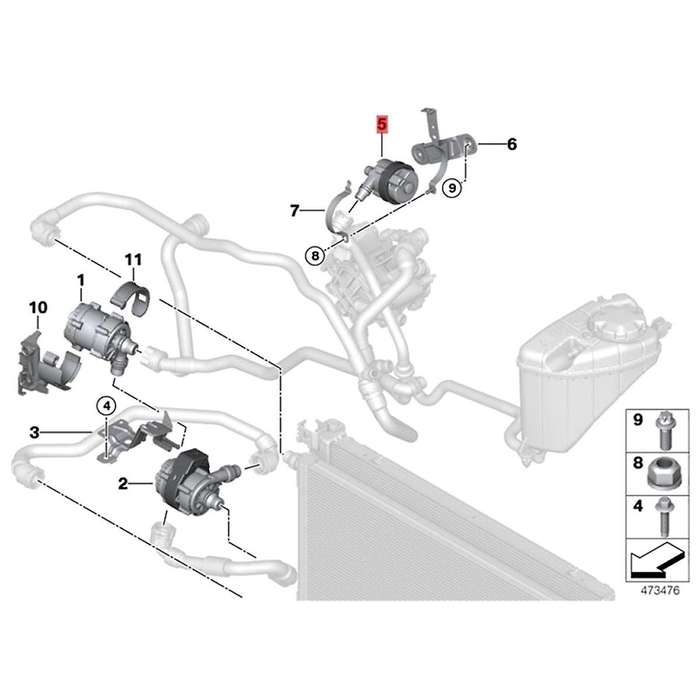 5
6
9
7
8
11
1
10
4
3
2
9
8
4
473476