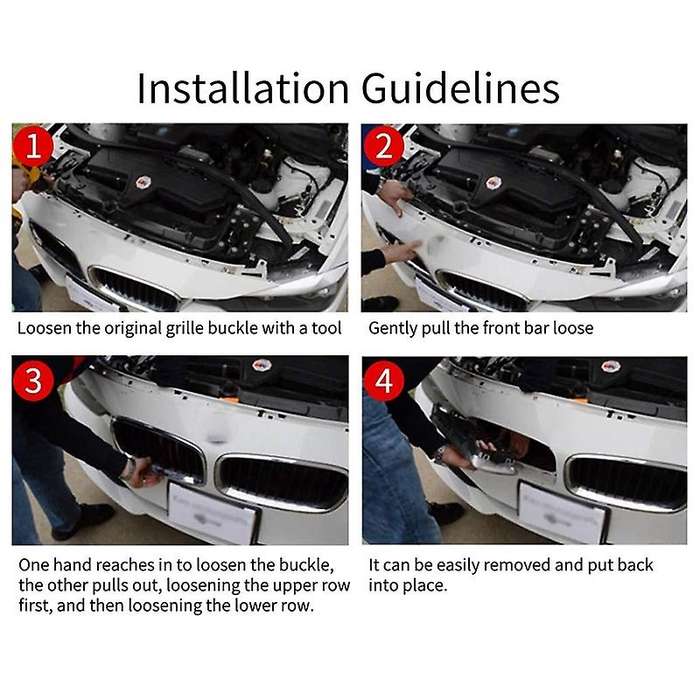 Installation Guidelines

1

Loosen the original grille buckle with a tool

2

Gently pull the front bar loose

3

One hand reaches in to loosen the buckle, the other pulls out, loosening the upper row first, and then loosening the lower row.

4

It can be easily removed and put back into place.