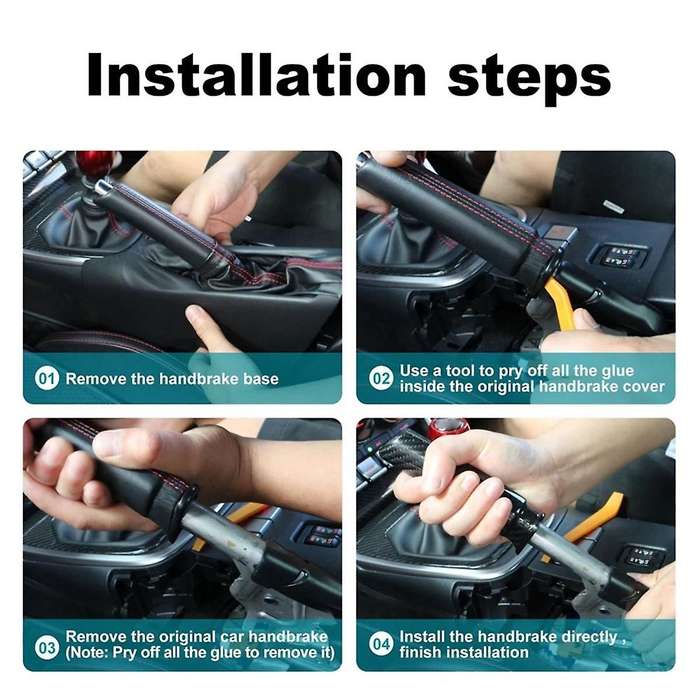 Installation steps

01 Remove the handbrake base

02 Use a tool to pry off all the glue inside the original handbrake cover

03 Remove the original car handbrake (Note: Pry off all the glue to remove it)

04 Install the handbrake directly , finish installation