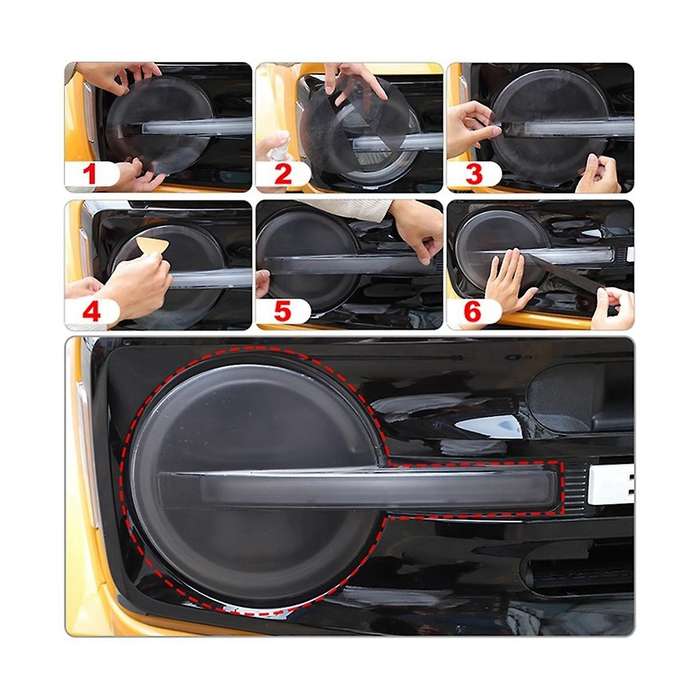 1

2

3

4

5

6