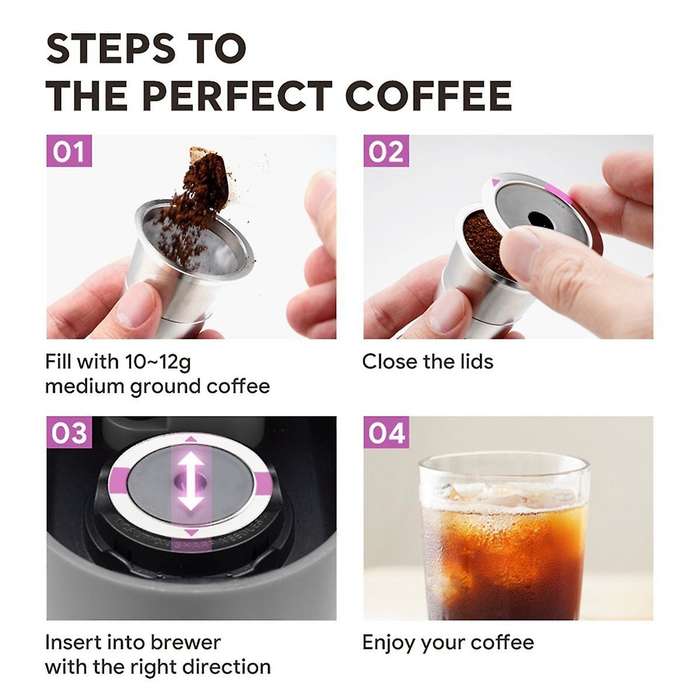 STEPS TO
THE PERFECT COFFEE

01

Fill with 10~12g medium ground coffee

02

Close the lids

03

Insert into brewer with the right direction

04

Enjoy your coffee