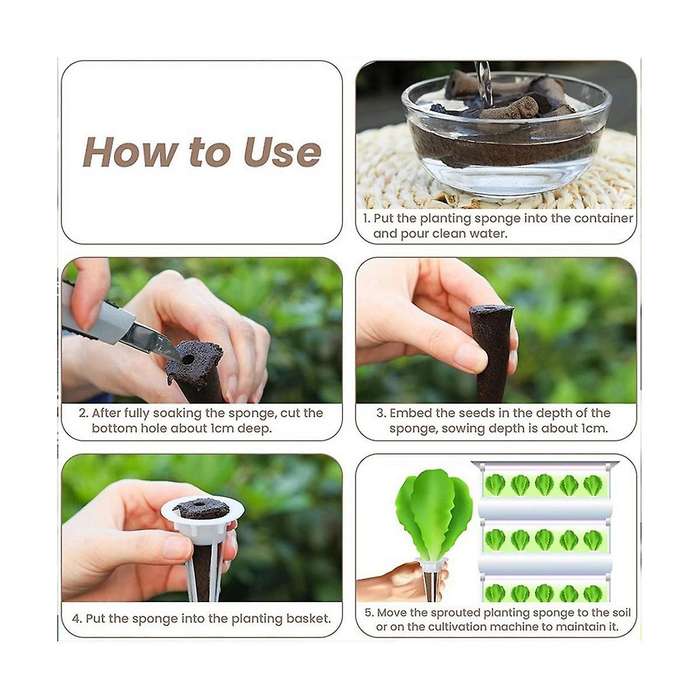 How to Use

1. Put the planting sponge into the container and pour clean water.

2. After fully soaking the sponge, cut the bottom hole about 1cm deep.

3. Embed the seeds in the depth of the sponge, sowing depth is about 1cm.

4. Put the sponge into the planting basket.

5. Move the sprouted planting sponge to the soil or on the cultivation machine to maintain it.