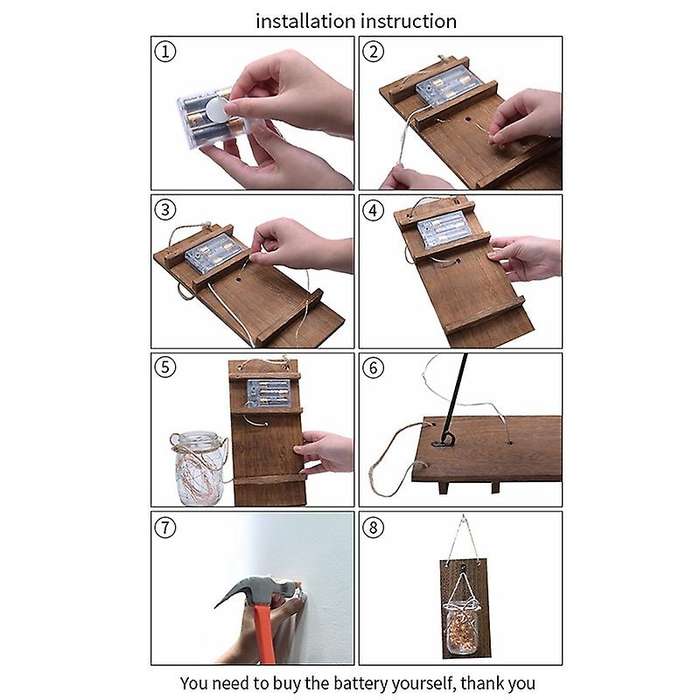 installation instruction

①

②

③

④

⑤

⑥

⑦

⑧

You need to buy the battery yourself, thank you