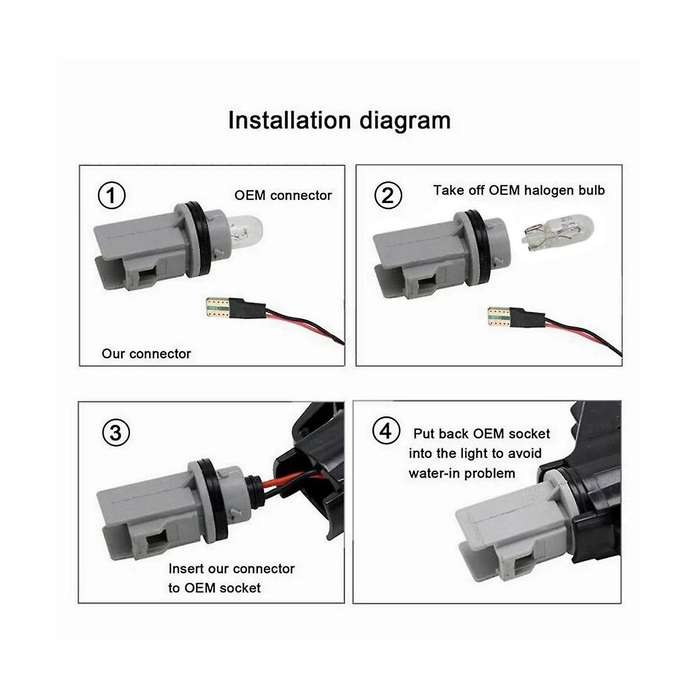 Installation diagram

1
OEM connector
Our connector

2
Take off OEM halogen bulb

3
Insert our connector to OEM socket

4
Put back OEM socket into the light to avoid water-in problem