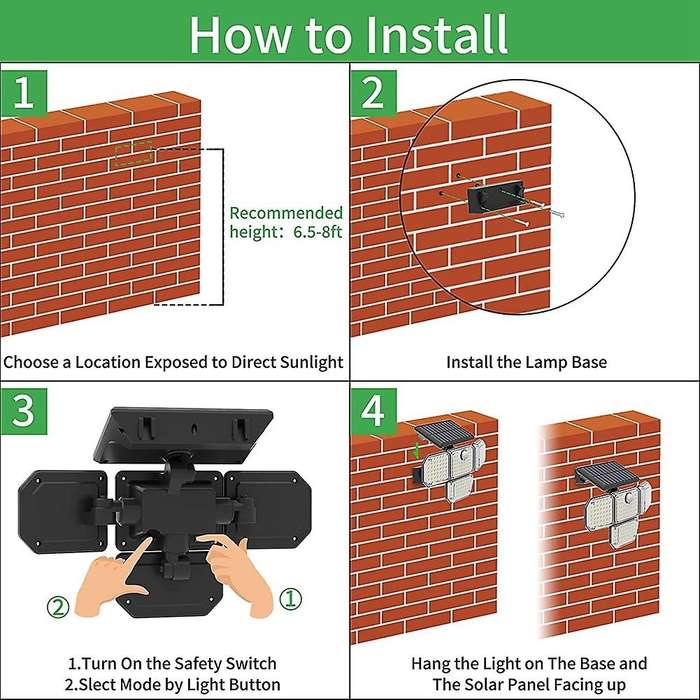 How to Install

1

Recommended height：6.5-8ft

Choose a Location Exposed to Direct Sunlight

2

Install the Lamp Base

3

② ①

1.Turn On the Safety Switch
2.Slect Mode by Light Button

4

Hang the Light on The Base and The Solar Panel Facing up