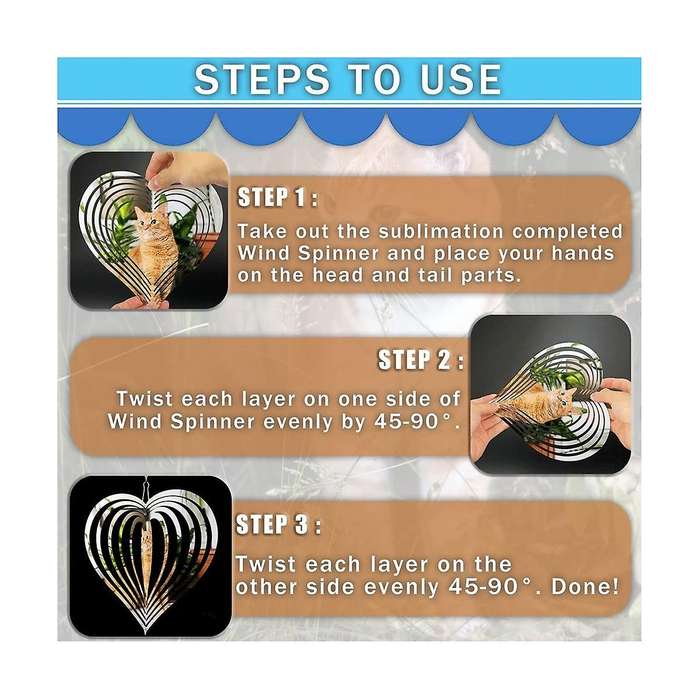 STEPS TO USE

STEP 1 :
Take out the sublimation completed Wind Spinner and place your hands on the head and tail parts.

STEP 2 :
Twist each layer on one side of Wind Spinner evenly by 45-90°.

STEP 3 :
Twist each layer on the other side evenly 45-90°. Done!