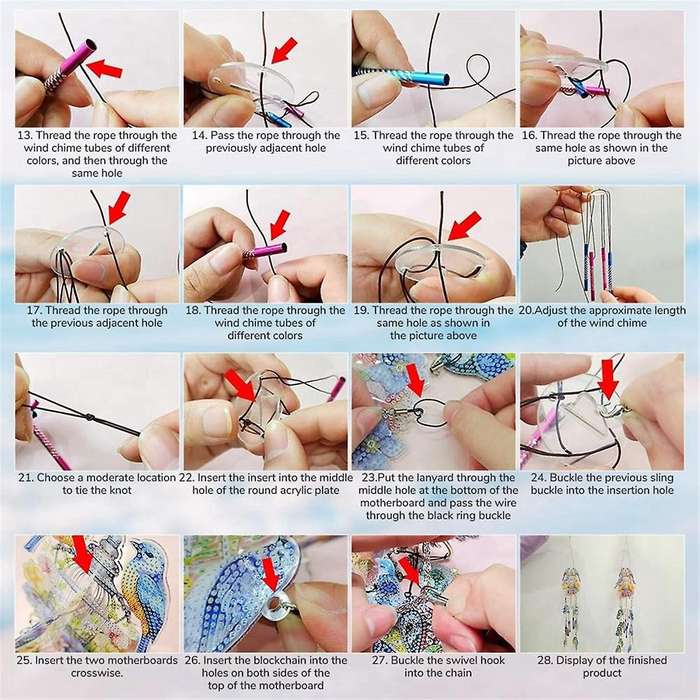 13. Thread the rope through the wind chime tubes of different colors, and then through the same hole

14. Pass the rope through the previously adjacent hole

15. Thread the rope through the wind chime tubes of different colors

16. Thread the rope through the same hole as shown in the picture above

17. Thread the rope through the previous adjacent hole

18. Thread the rope through the wind chime tubes of different colors

19. Thread the rope through the same hole as shown in the picture above

20.Adjust the approximate length of the wind chime

21. Choose a moderate location to tie the knot

22. Insert the insert into the middle hole of the round acrylic plate

23.Put the lanyard through the middle hole at the bottom of the motherboard and pass the wire through the black ring buckle

24. Buckle the previous sling buckle into the insertion hole

25. Insert the two motherboards crosswise.

26. Insert the blockchain into the holes on both sides of the top of the motherboard

27. Buckle the swivel hook into the chain

28. Display of the finished product