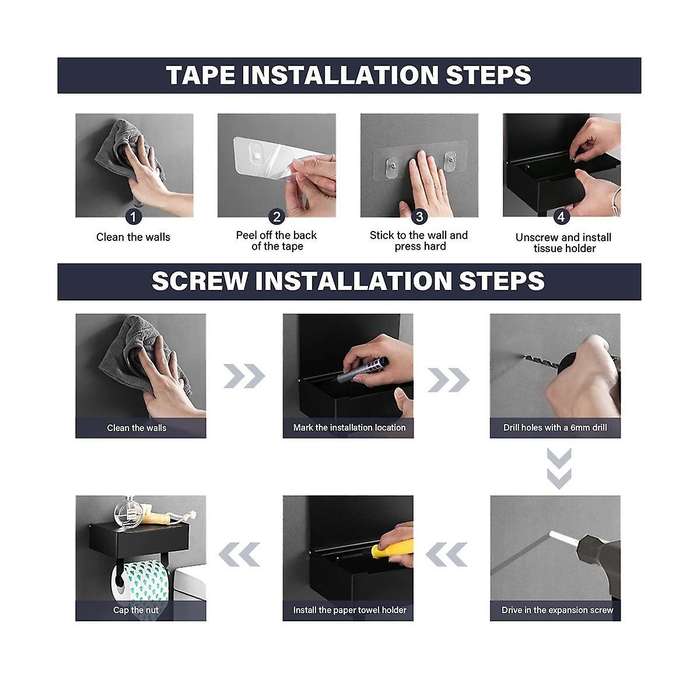 TAPE INSTALLATION STEPS

1
Clean the walls

2
Peel off the back of the tape

3
Stick to the wall and press hard

4
Unscrew and install tissue holder

SCREW INSTALLATION STEPS

Clean the walls

Mark the installation location

Drill holes with a 6mm drill

Drive in the expansion screw

Install the paper towel holder

Cap the nut