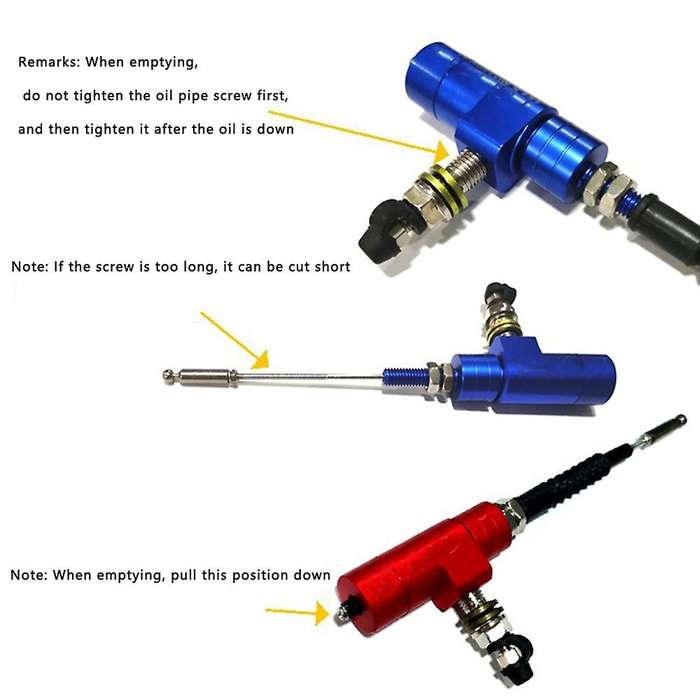 Remarks: When emptying,
do not tighten the oil pipe screw first,
and then tighten it after the oil is down

Note: If the screw is too long, it can be cut short

Note: When emptying, pull this position down