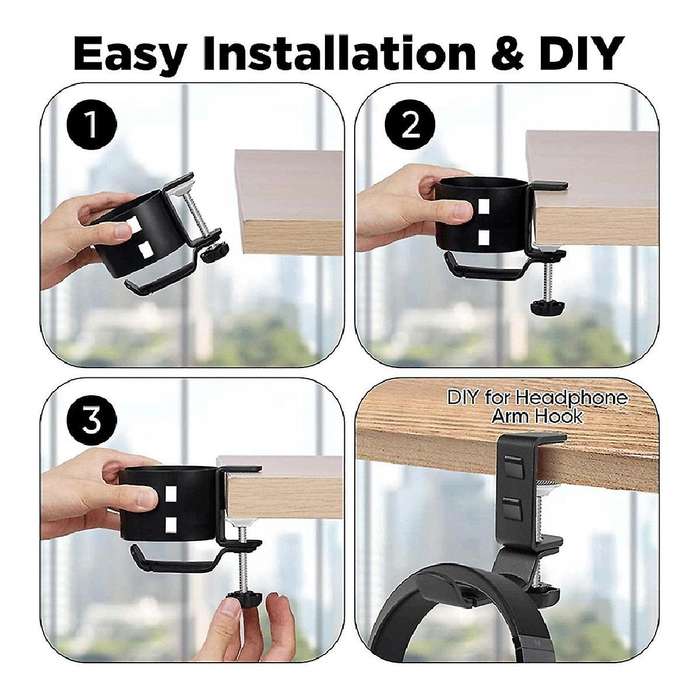 Easy Installation & DIY

1

2

3

DIY for Headphone Arm Hook