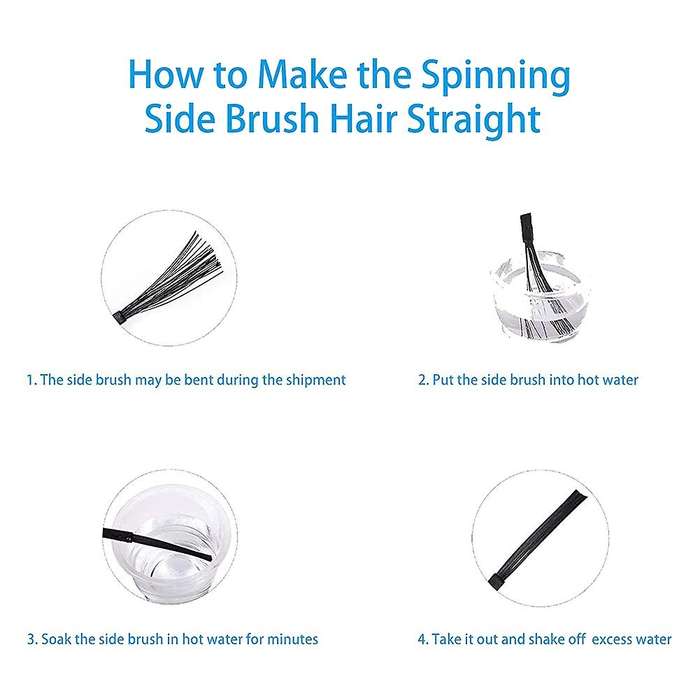 How to Make the Spinning Side Brush Hair Straight

1. The side brush may be bent during the shipment

2. Put the side brush into hot water

3. Soak the side brush in hot water for minutes

4. Take it out and shake off excess water