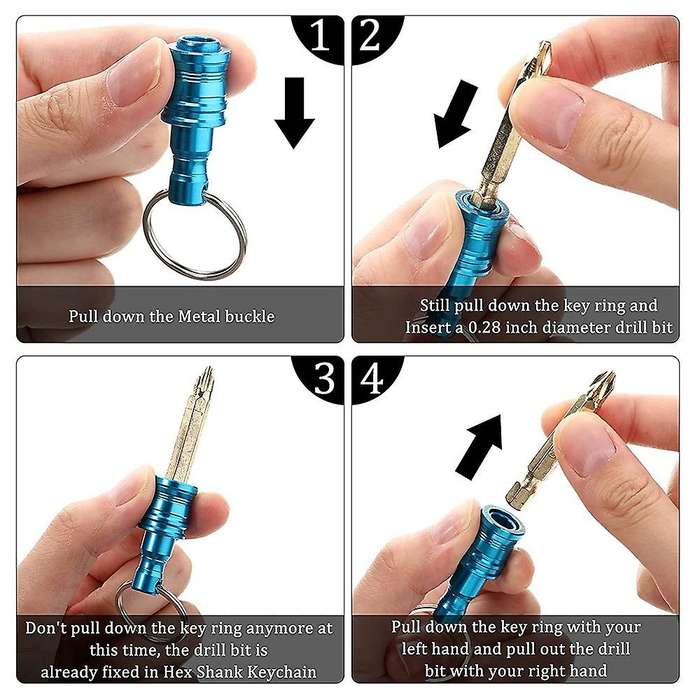 1

Pull down the Metal buckle

2

Still pull down the key ring and Insert a 0.28 inch diameter drill bit

3

Don't pull down the key ring anymore at this time, the drill bit is already fixed in Hex Shank Keychain

4

Pull down the key ring with your left hand and pull out the drill bit with your right hand