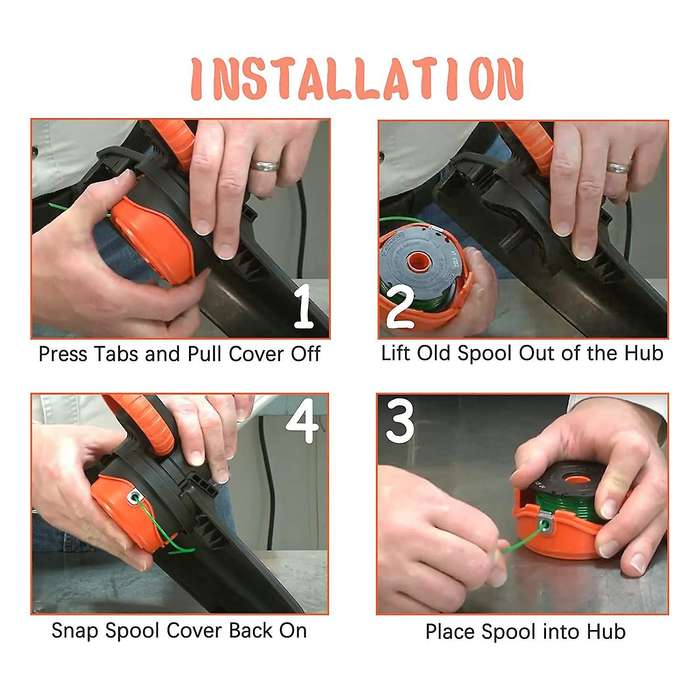 INSTALLATION

1

Press Tabs and Pull Cover Off

2

Lift Old Spool Out of the Hub

4

Snap Spool Cover Back On

3

Place Spool into Hub