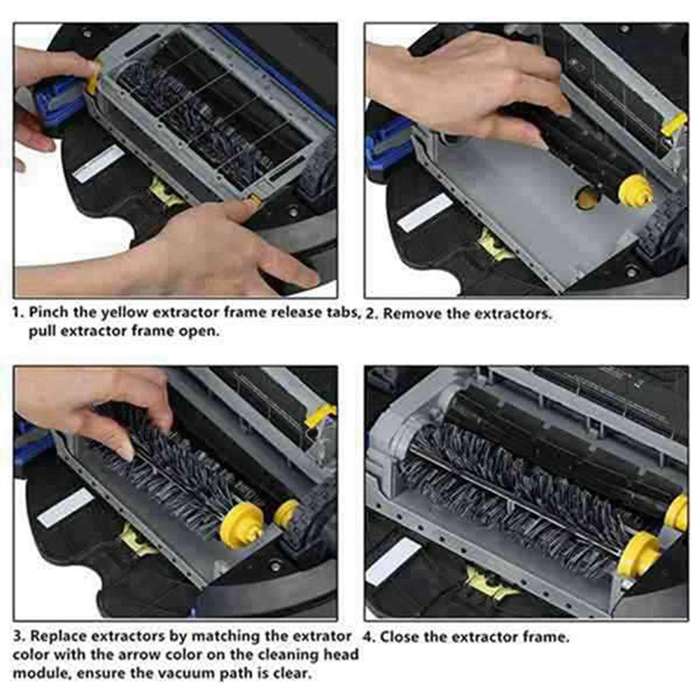 1. Pinch the yellow extractor frame release tabs, pull extractor frame open.

2. Remove the extractors.

3. Replace extractors by matching the extrator color with the arrow color on the cleaning head module, ensure the vacuum path is clear.

4. Close the extractor frame.